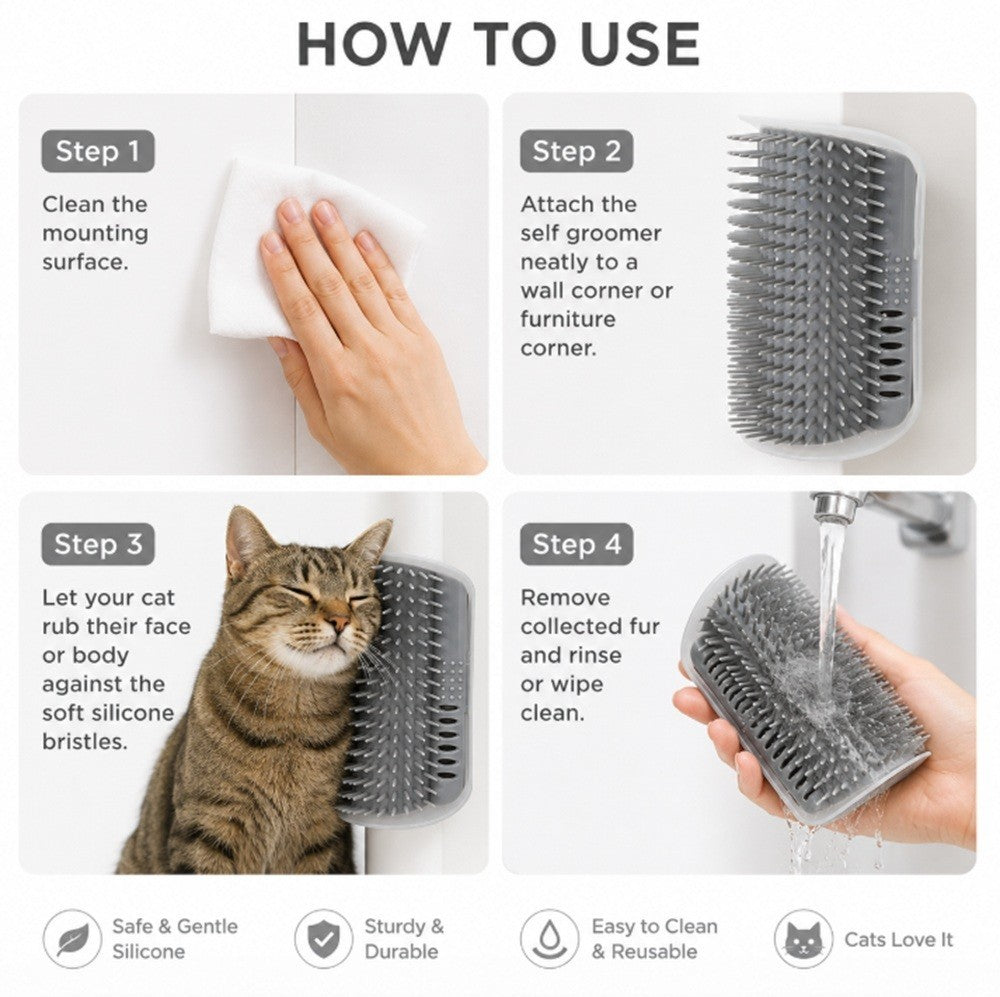 HOW TO USE

Step 1

Clean the mounting surface.

Step 2

Attach the self groomer neatly to a wall corner or furniture corner.

Step 3

Let your cat rub their face or body against the soft silicone bristles.

Step 4

Remove collected fur and rinse or wipe clean.

Safe & Gentle Silicone

Sturdy & Durable

Easy to Clean & Reusable

Cats Love It